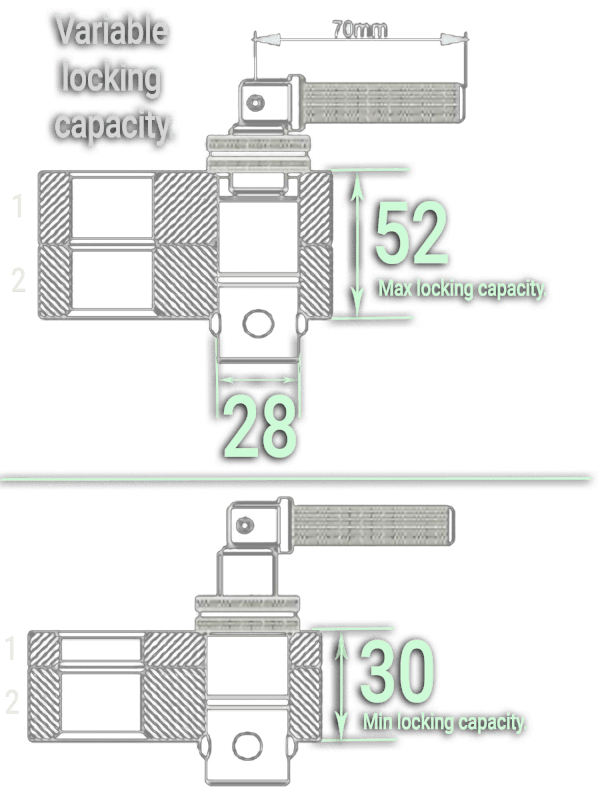 Variable locking capacity.

70mm

1

2

52

Max locking capacity.

28

1

2

30

Min locking capacity.